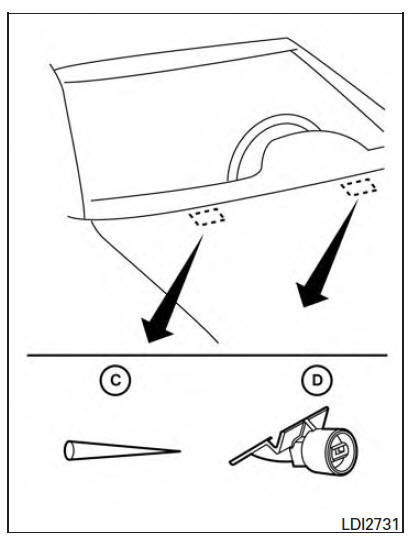 C

D

LDI2731