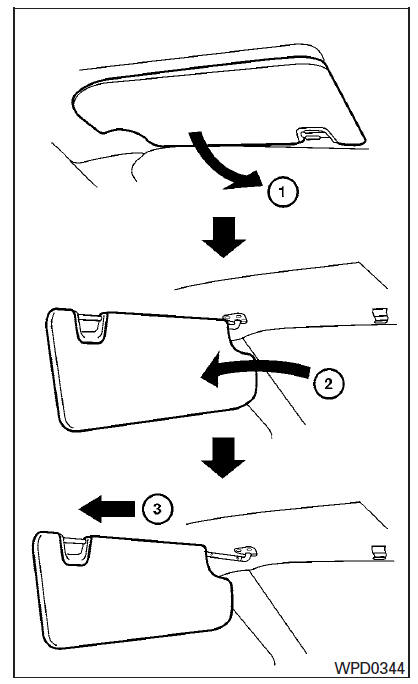 1
2
3
WPD0344