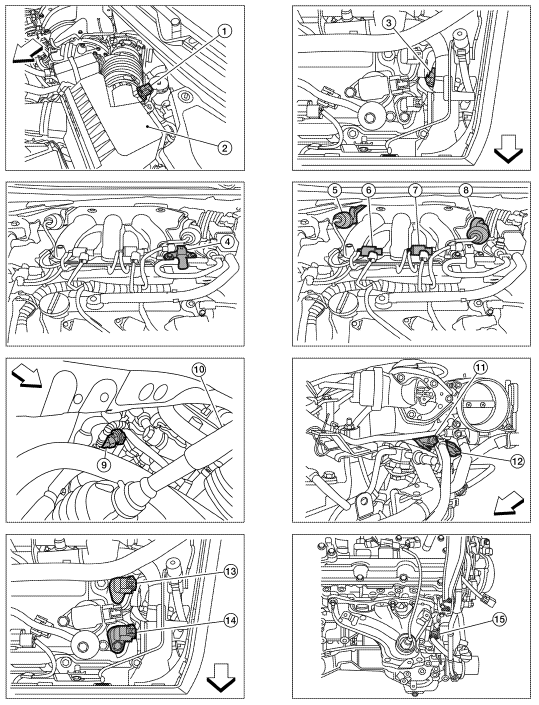 1
2
3
4
5
6
7
8
10
9
11
12
13
14
15