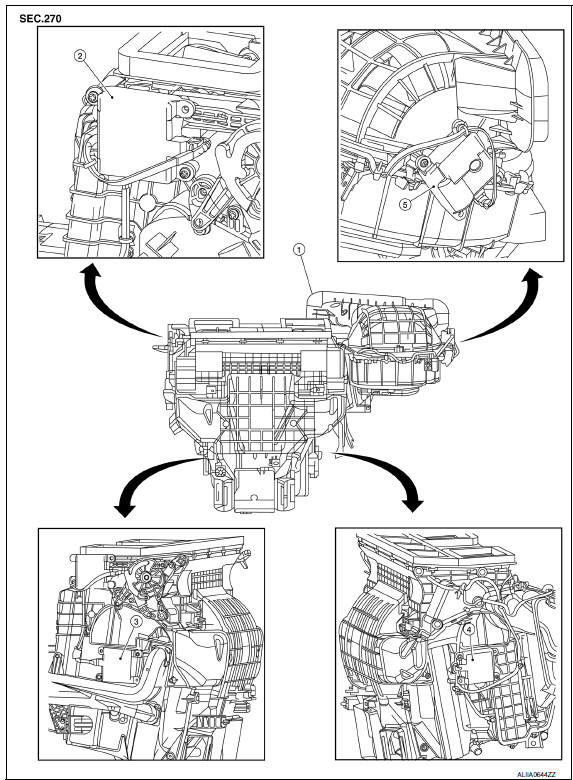 SEC.270

2

5

1

3

4

ALIIA0644ZZ