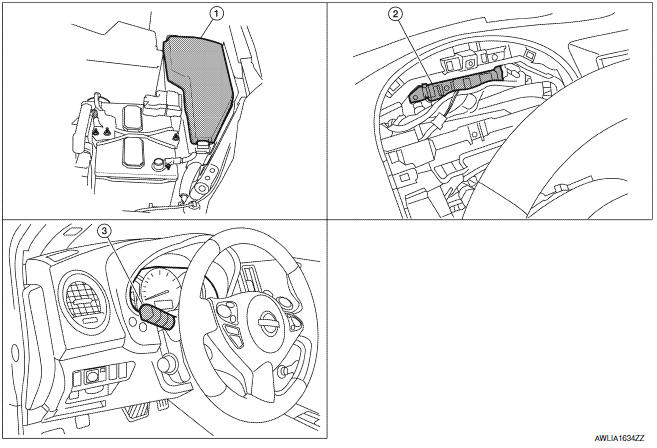 1

2

3

AWLIA1634ZZ