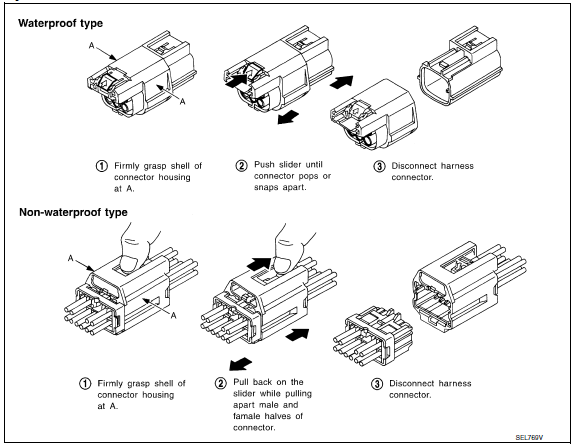 Waterproof type

A

A

① Firmly grasp shell of connector housing at A.

② Push slider until connector pops or snaps apart.

③ Disconnect harness connector.

Non-waterproof type

A

A

① Firmly grasp shell of connector housing at A.

② Pull back on the slider while pulling apart male and famale halves of connector.

③ Disconnect harness connector.

SEL769V