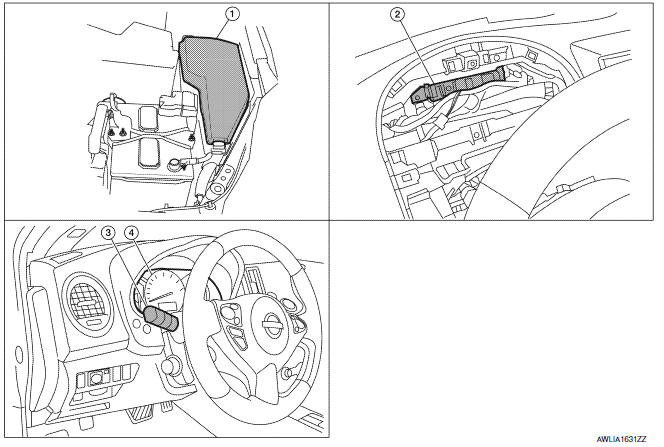 1

2

3 4

AWLIA1631ZZ