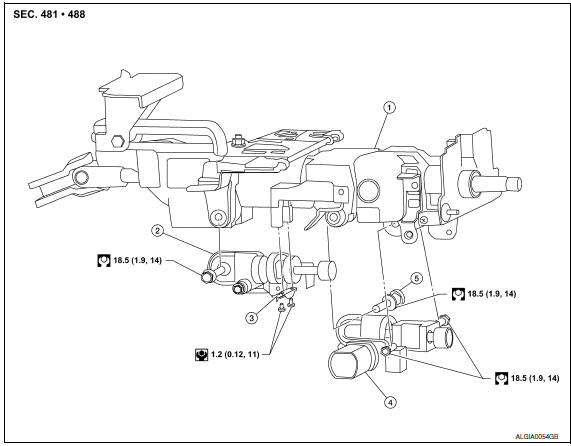 SEC. 481 • 488

1

2

18.5 (1.9, 14)

5

18.5 (1.9, 14)

3

1.2 (0.12, 11)

18.5 (1.9, 14)

4

ALGIA0054GB